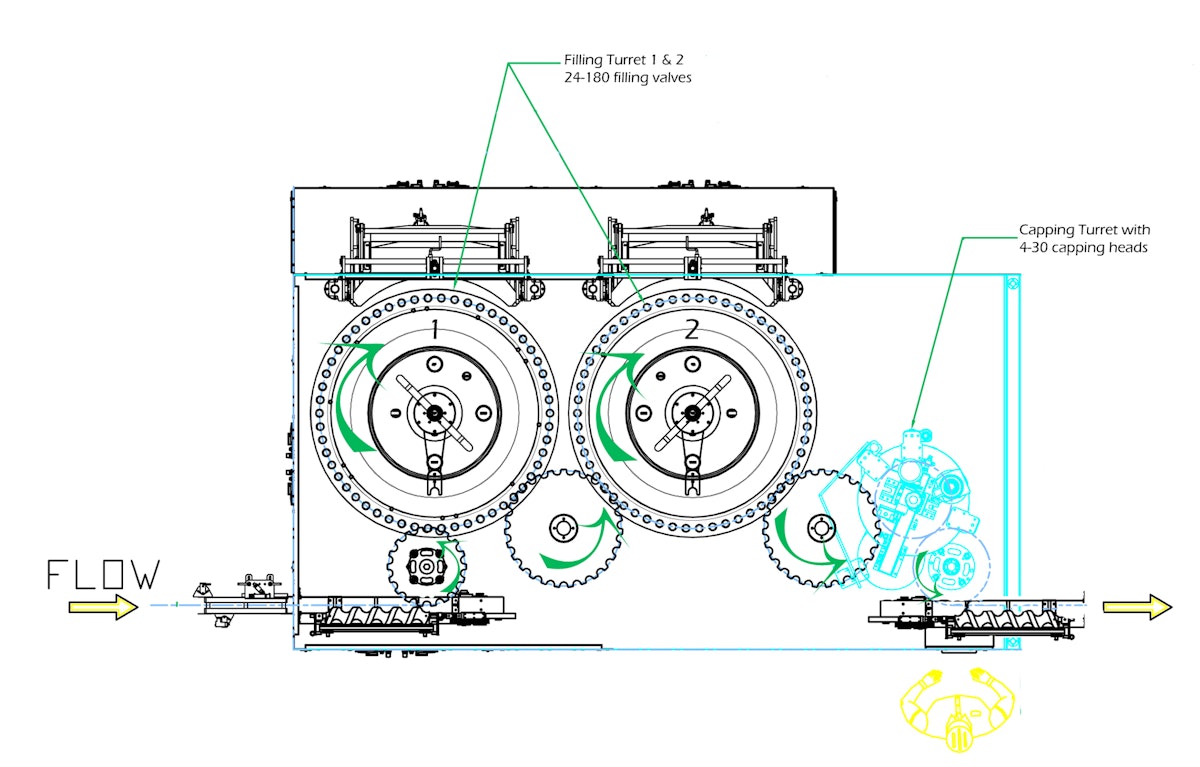 Filling Turret 1 & 2
24-180 filling valves

Capping Turret with
4-30 capping heads

1

2

FLOW